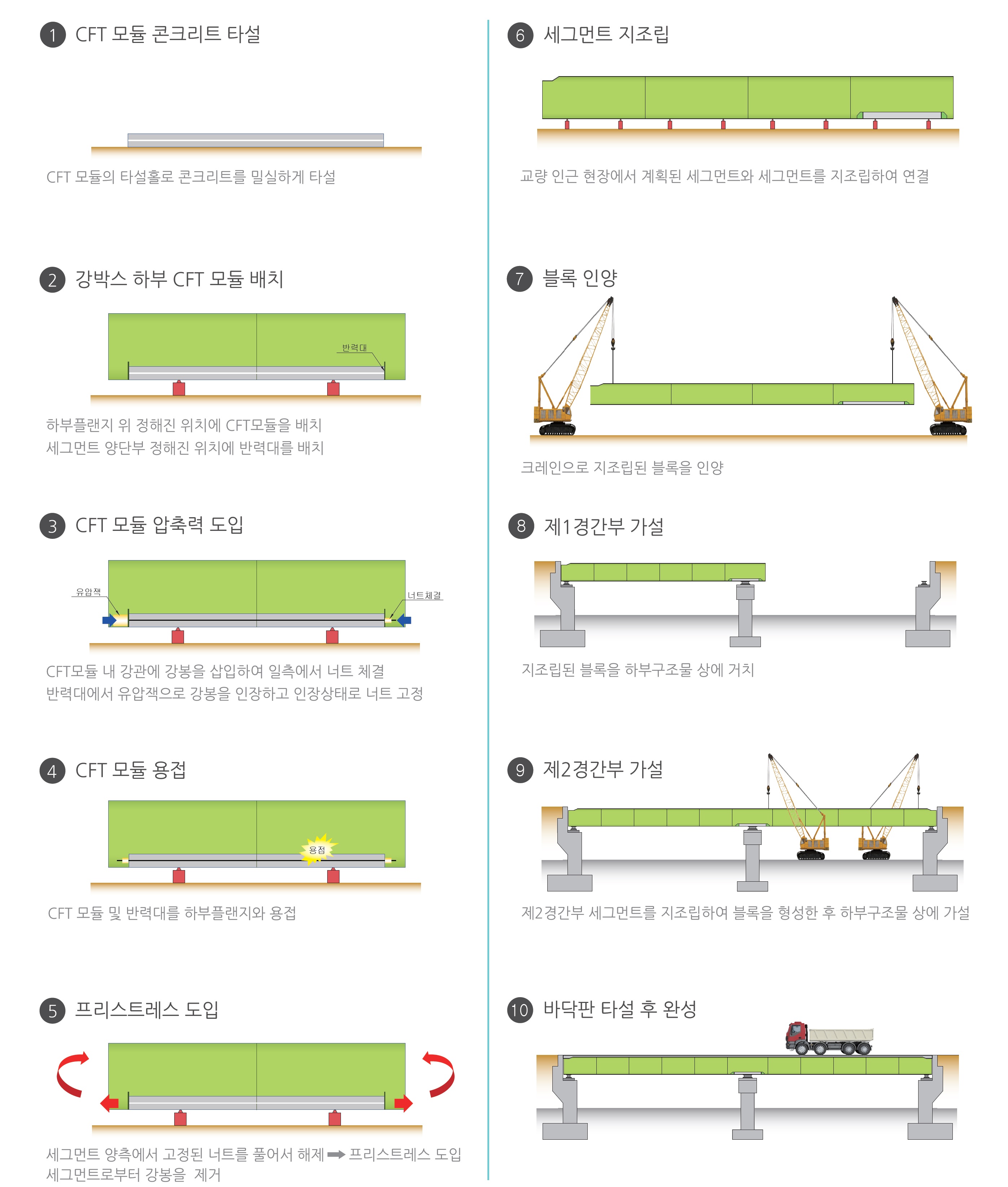 1 CFT 모듈 콘크리트 타설

CFT 모듈의 타설홀로 콘크리트를 밀실하게 타설

2 강박스 하부 CFT 모듈 배치

반력대

하부플랜지 위 정해진 위치에 CFT모듈을 배치
세그먼트 양단부 정해진 위치에 반력대를 배치

3 CFT 모듈 압축력 도입

유압잭

너트체결

CFT모듈 내 강관에 강봉을 삽입하여 일측에서 너트 체결
반력대에서 유압잭으로 강봉을 인장하고 인장상태로 너트 고정

4 CFT 모듈 용접

용접

CFT 모듈 및 반력대를 하부플랜지와 용접

5 프리스트레스 도입

세그먼트 양측에서 고정된 너트를 풀어서 해제 ➡ 프리스트레스 도입
세그먼트로부터 강봉을 제거

6 세그먼트 지조립

교량 인근 현장에서 계획된 세그먼트와 세그먼트를 지조립하여 연결

7 블록 인양

크레인으로 지조립된 블록을 인양

8 제1경간부 가설

지조립된 블록을 하부구조물 상에 거치

9 제2경간부 가설

제2경간부 세그먼트를 지조립하여 블록을 형성한 후 하부구조물 상에 가설

10 바닥판 타설 후 완성